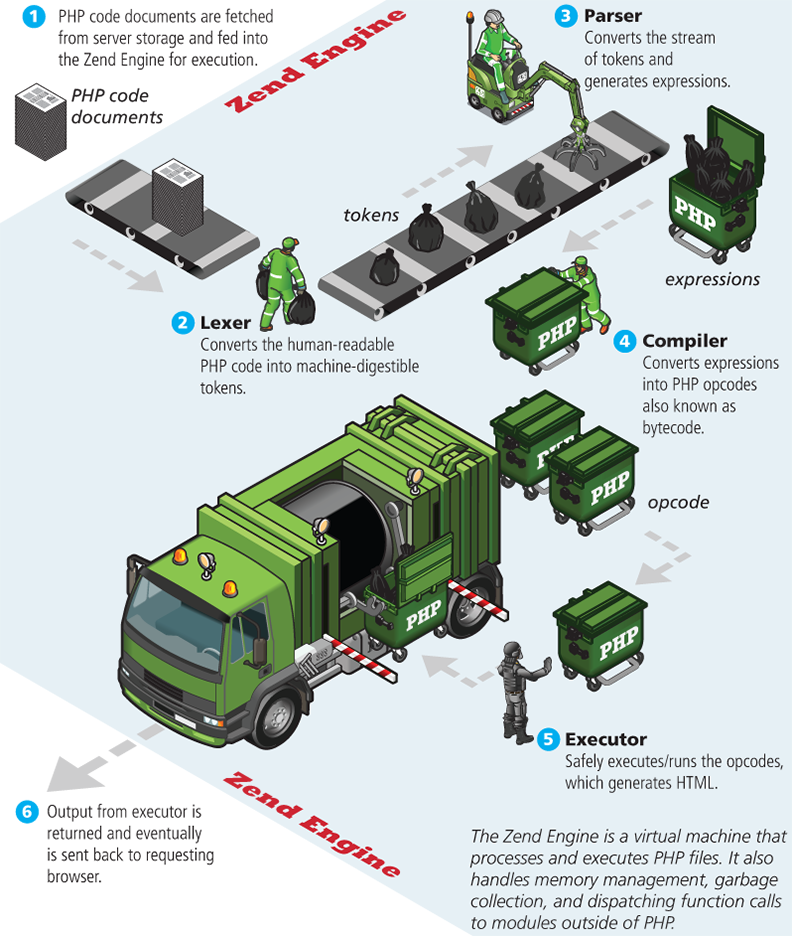 1 PHP code documents are fetched from server storage and fed into the Zend Engine for execution.

Zend Engine

PHP code documents

3 Parser
Converts the stream of tokens and generates expressions.

tokens

PHP

expressions

2 Lexer
Converts the human-readable PHP code into machine-digestible tokens.

PHP

4 Compiler
Converts expressions into PHP opcodes also known as bytecode.

PHP

PHP

opcode

PHP

PHP

5 Executor
Safely executes/runs the opcodes, which generates HTML.

Zend Engine

6 Output from executor is returned and eventually is sent back to requesting browser.

The Zend Engine is a virtual machine that processes and executes PHP files. It also handles memory management, garbage collection, and dispatching function calls to modules outside of PHP.